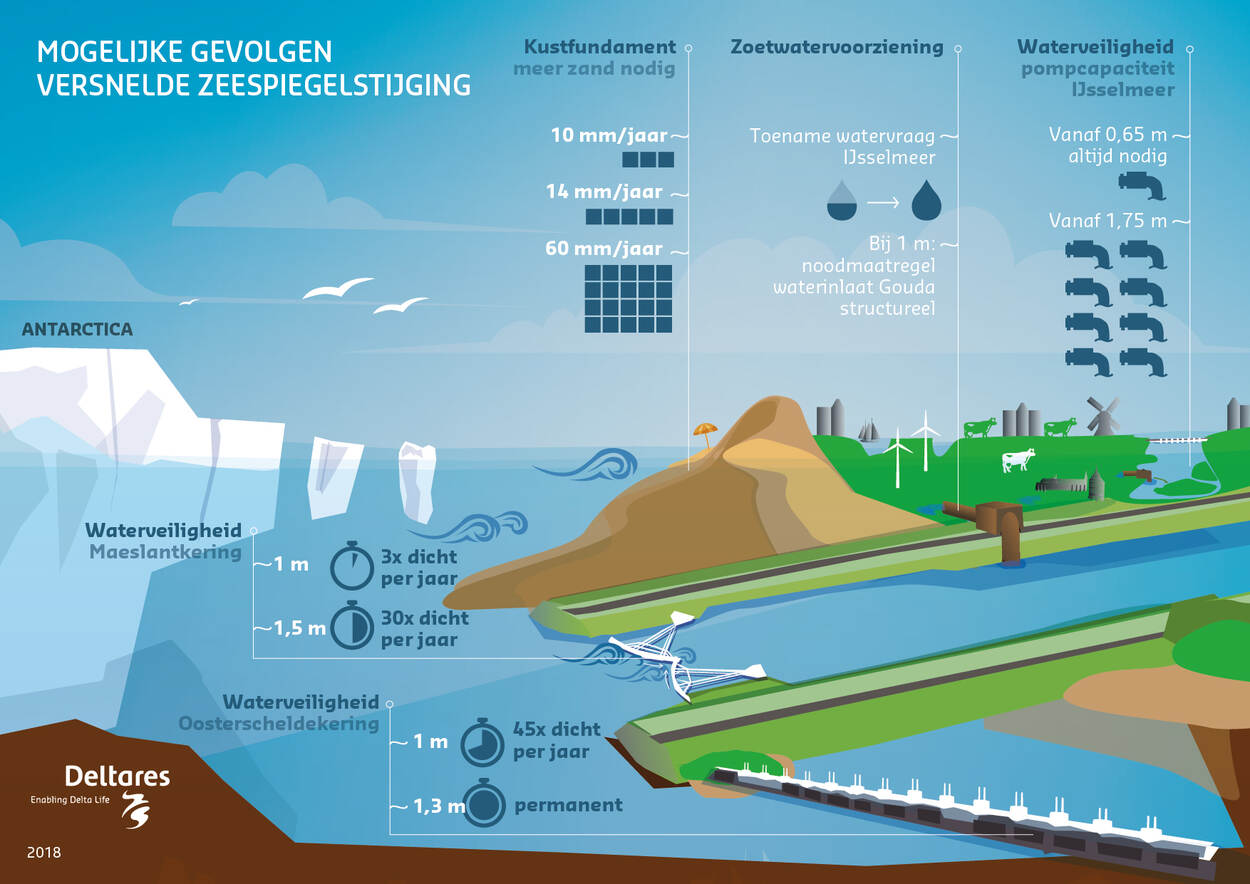 MOGELIJKE GEVOLGEN
VERSNELDE ZEESPIEGELSTIJGING

Kustfundament
meer zand nodig

10 mm/jaar

14 mm/jaar

60 mm/jaar

Zoetwatervoorziening

Toename watervraag IJsselmeer

Bij 1 m: noodmaatregel waterinlaat Gouda structureel

Waterveiligheid
pompcapaciteit IJsselmeer

Vanaf 0,65 m altijd nodig

Vanaf 1,75 m

ANTARCTICA

Waterveiligheid
Maeslantkering

1 m 3x dicht per jaar

1,5 m 30x dicht per jaar

Waterveiligheid
Oosterscheldekering

1 m 45x dicht per jaar

1,3 m permanent

Deltares
Enabling Delta Life

2018